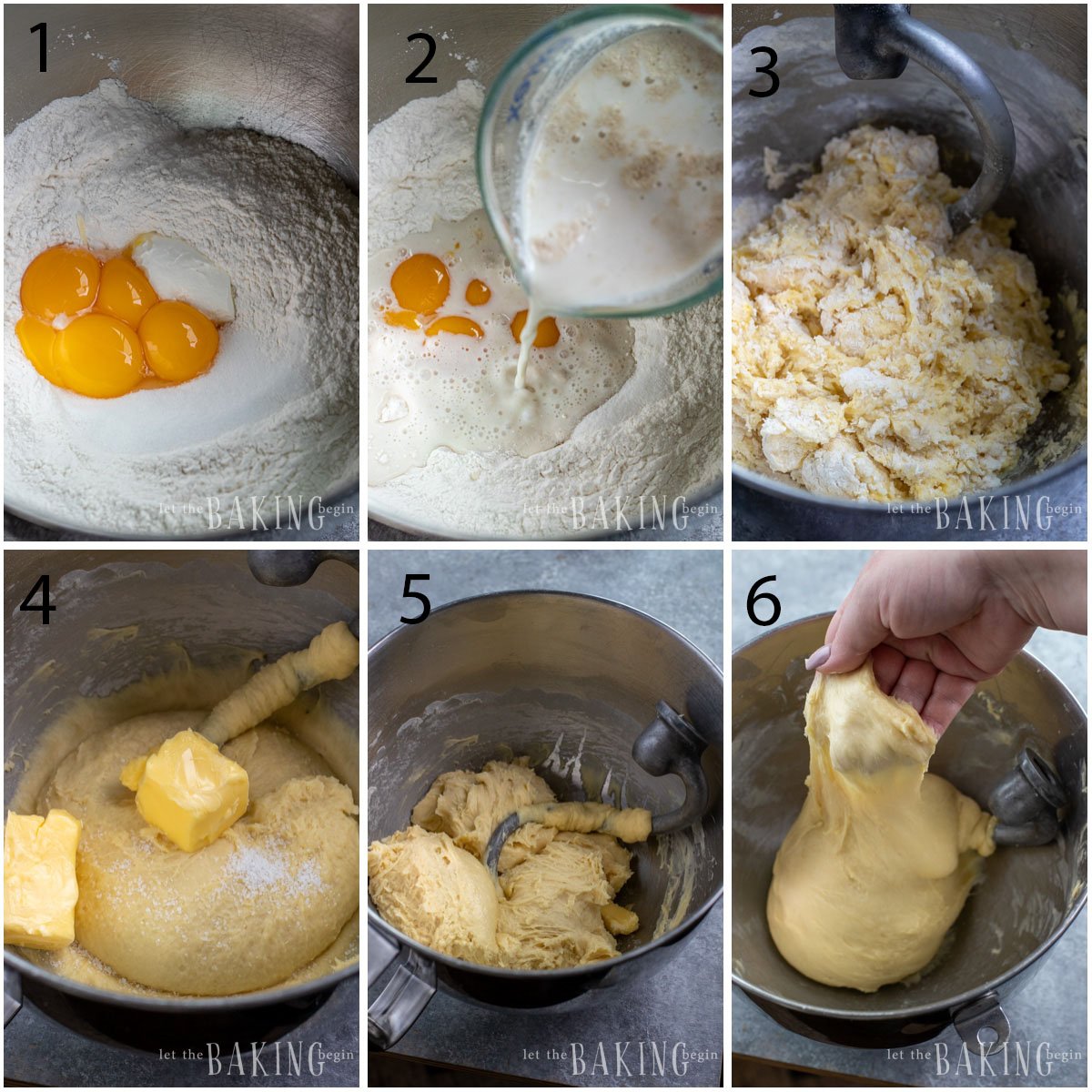 1

let the BAKING begin

2

let the BAKING begin

3

let the BAKING begin

4

let the BAKING begin

5

let the BAKING begin

6

let the BAKING begin